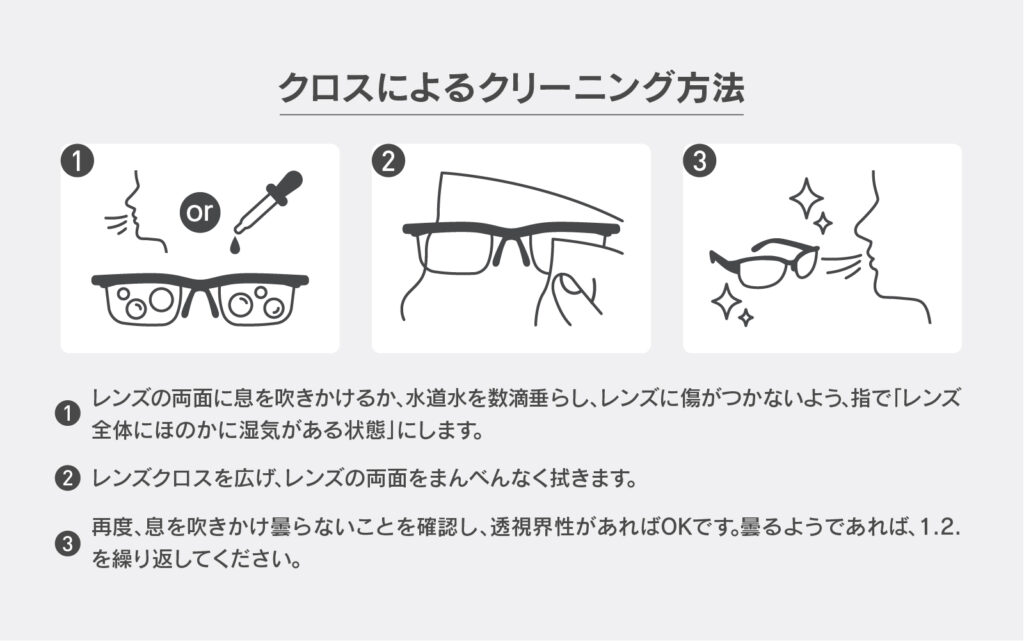 クロスによるクリーニング方法

1

or

2

3

1 レンズの両面に息を吹きかけるか、水道水を数滴垂らし、レンズに傷がつかないよう、指で「レンズ全体にほのかに湿気がある状態」にします。

2 レンズクロスを広げ、レンズの両面をまんべんなく拭きます。

3 再度、息を吹きかけ曇らないことを確認し、透視界性があればOKです。曇るようであれば、1.2.を繰り返してください。